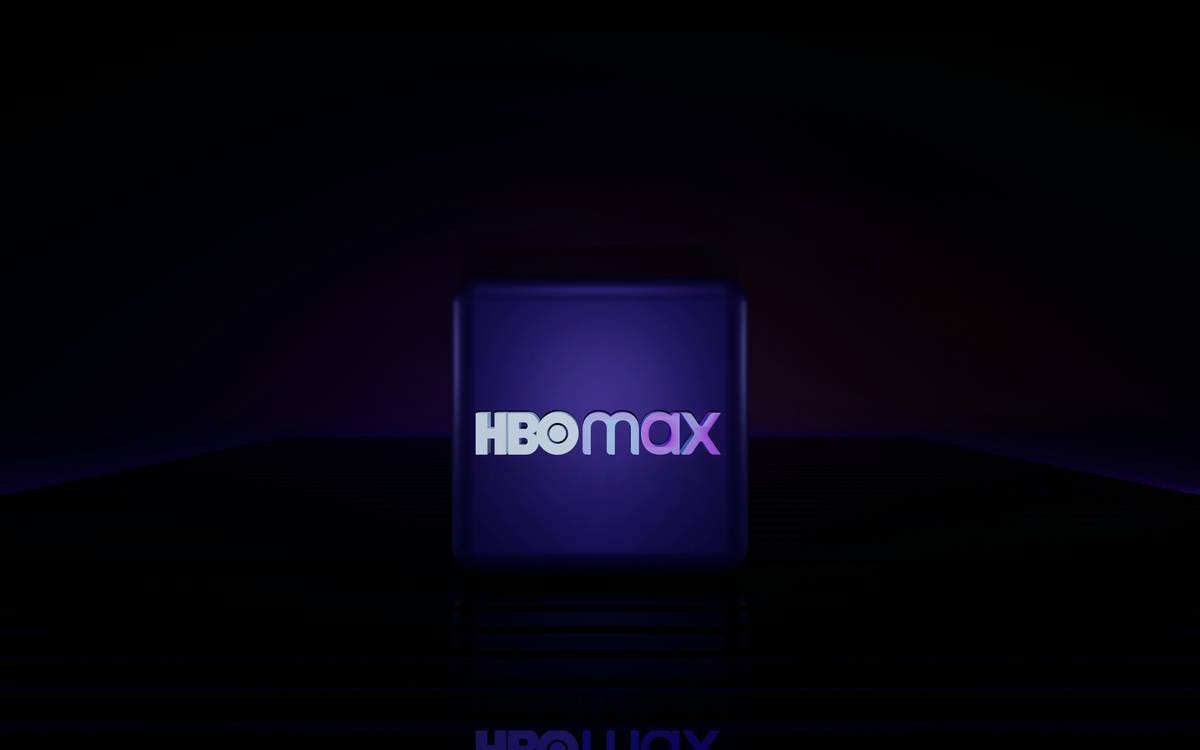 HBO max