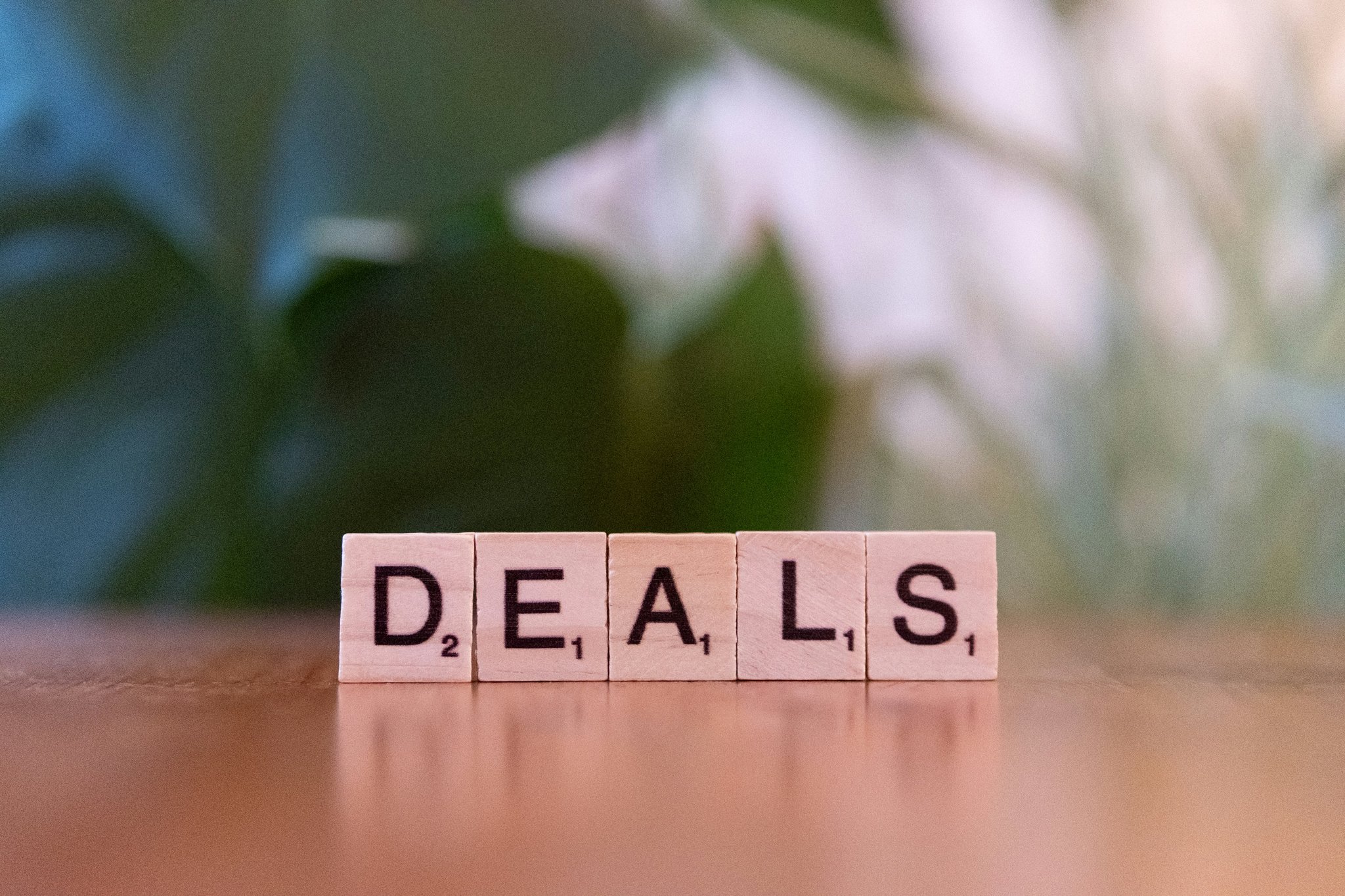 $D_2$ $E_1$ $A_1$ $L_1$ $S_1$