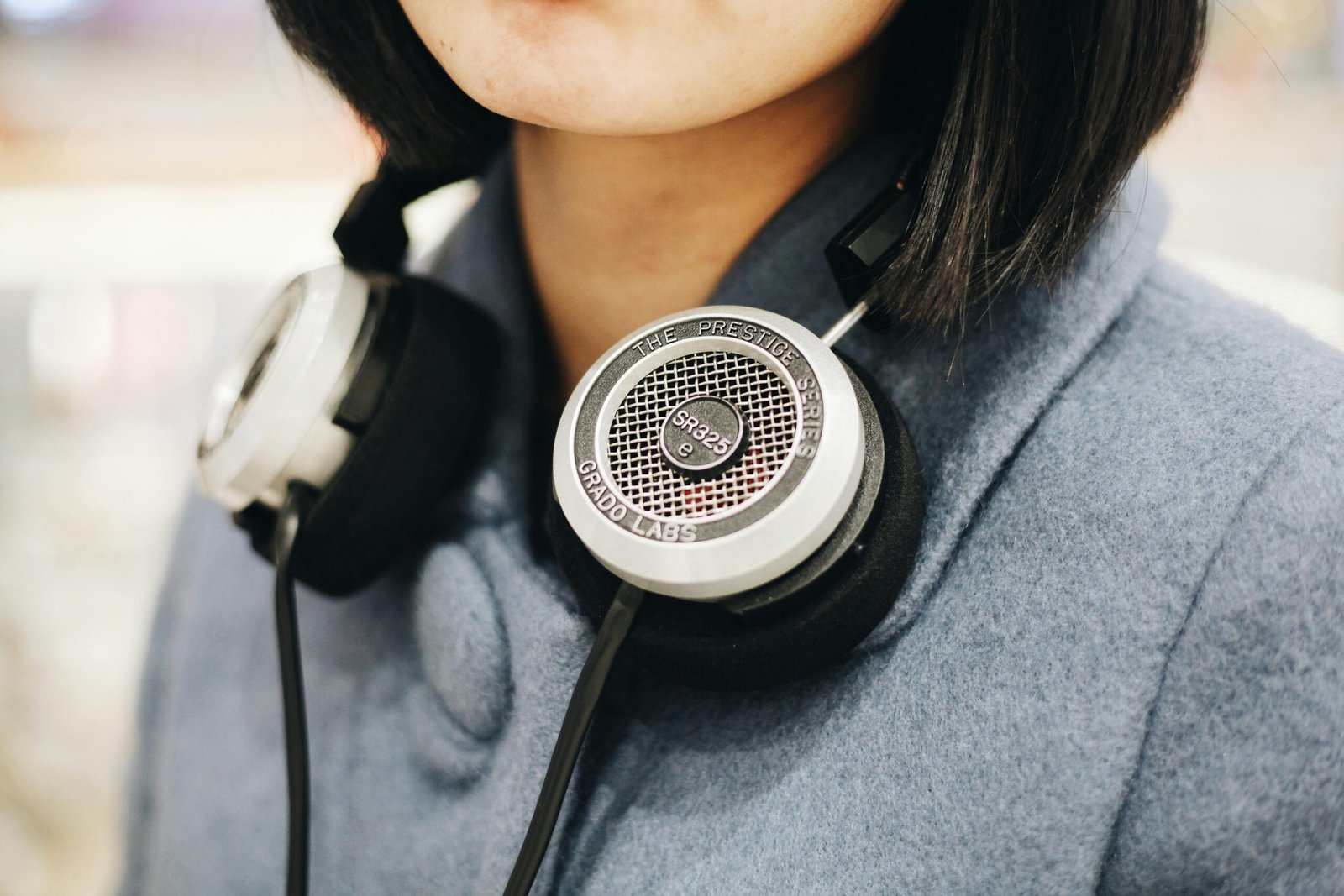 THE PRESTIGE SERIES
SR325
e
GRADO LABS